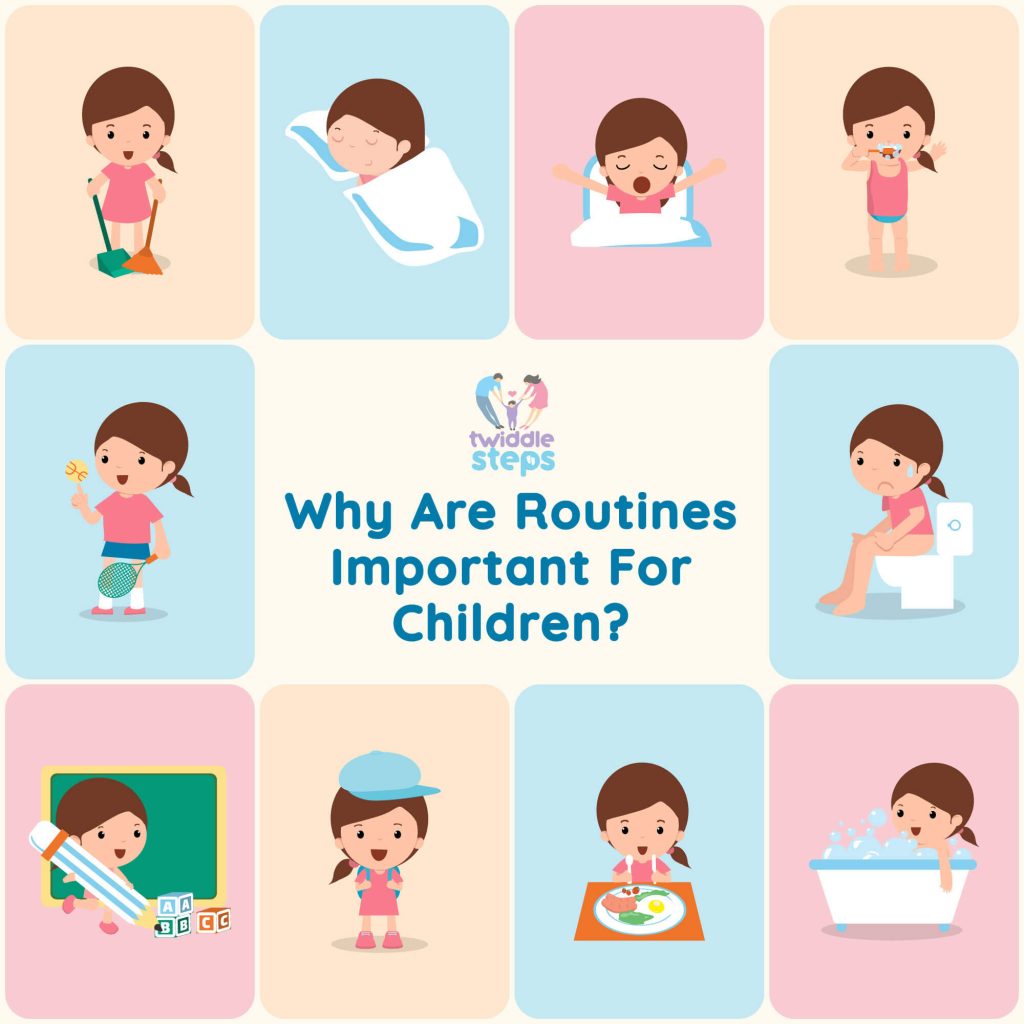 twiddle steps

Why Are Routines Important For Children?

A A B B C C